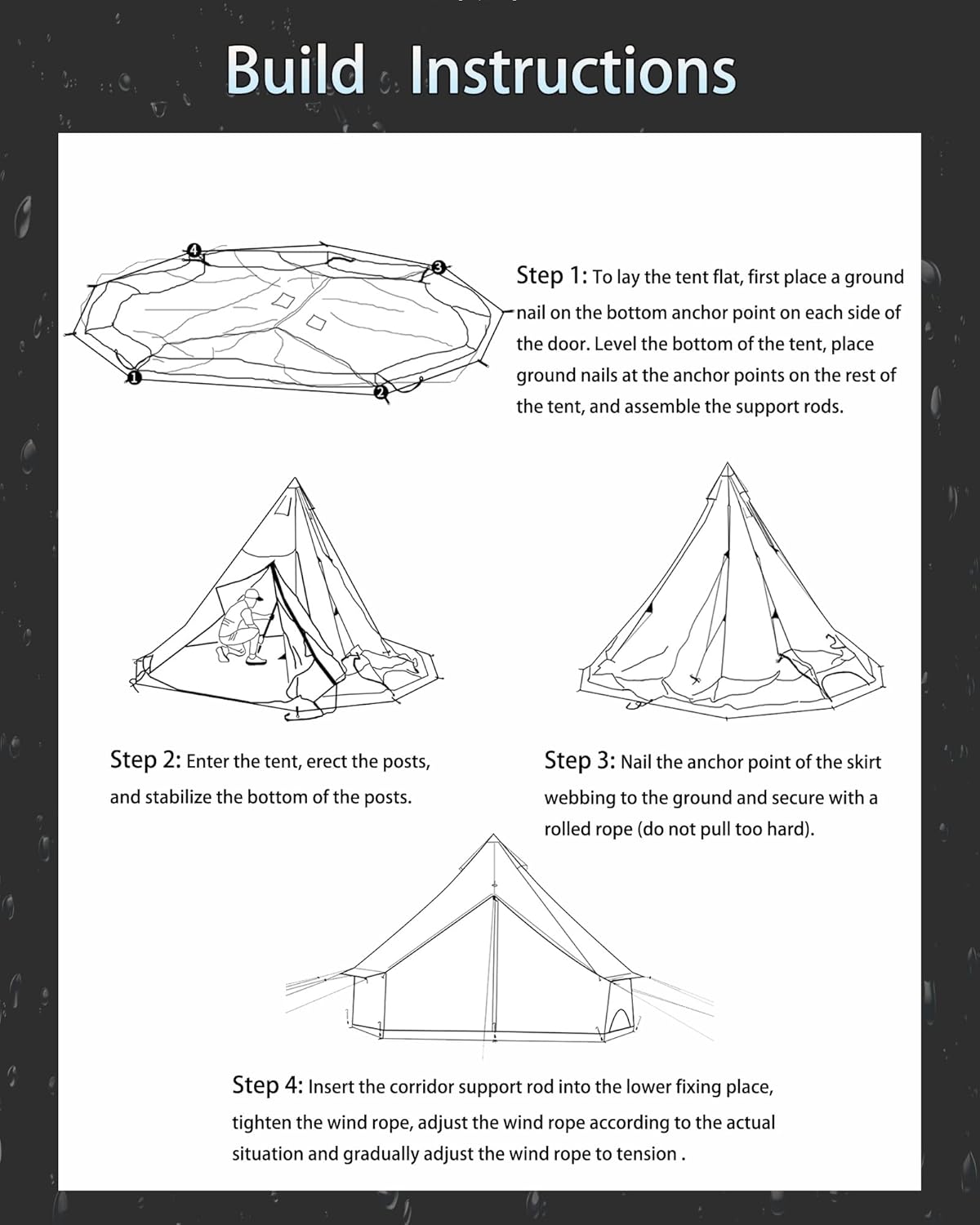 Build Instructions

4
3
1
2

Step 1: To lay the tent flat, first place a ground nail on the bottom anchor point on each side of the door. Level the bottom of the tent, place ground nails at the anchor points on the rest of the tent, and assemble the support rods.

Step 2: Enter the tent, erect the posts, and stabilize the bottom of the posts.

Step 3: Nail the anchor point of the skirt webbing to the ground and secure with a rolled rope (do not pull too hard).

Step 4: Insert the corridor support rod into the lower fixing place, tighten the wind rope, adjust the wind rope according to the actual situation and gradually adjust the wind rope to tension .