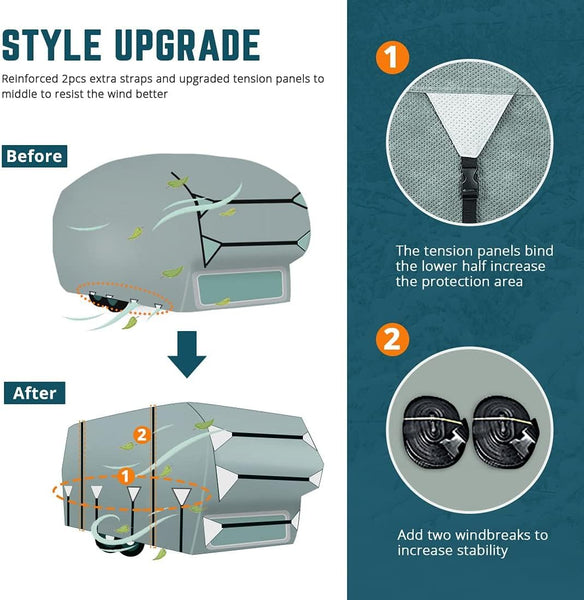 STYLE UPGRADE

Reinforced 2pcs extra straps and upgraded tension panels to middle to resist the wind better

Before

After

2

1

1

The tension panels bind the lower half increase the protection area

2

Add two windbreaks to increase stability