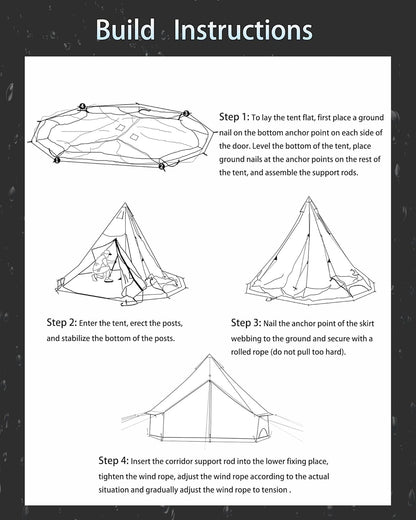 Build Instructions

4
3
1
2

Step 1: To lay the tent flat, first place a ground nail on the bottom anchor point on each side of the door. Level the bottom of the tent, place ground nails at the anchor points on the rest of the tent, and assemble the support rods.

Step 2: Enter the tent, erect the posts, and stabilize the bottom of the posts.

Step 3: Nail the anchor point of the skirt webbing to the ground and secure with a rolled rope (do not pull too hard).

Step 4: Insert the corridor support rod into the lower fixing place, tighten the wind rope, adjust the wind rope according to the actual situation and gradually adjust the wind rope to tension .