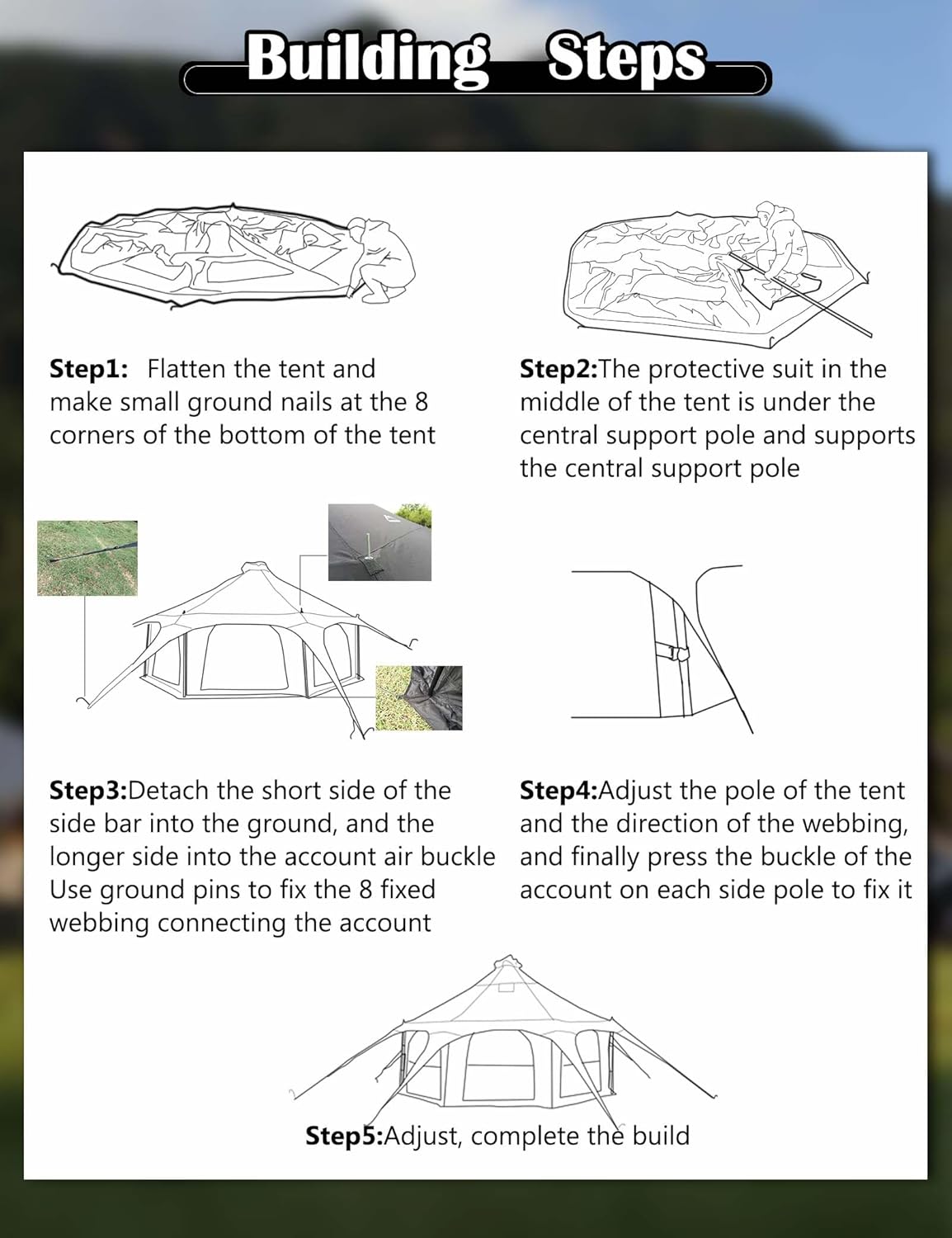 Building Steps

Step1: Flatten the tent and make small ground nails at the 8 corners of the bottom of the tent

Step2:The protective suit in the middle of the tent is under the central support pole and supports the central support pole

Step3:Detach the short side of the side bar into the ground, and the longer side into the account air buckle Use ground pins to fix the 8 fixed webbing connecting the account

Step4:Adjust the pole of the tent and the direction of the webbing, and finally press the buckle of the account on each side pole to fix it

Step5:Adjust, complete the build