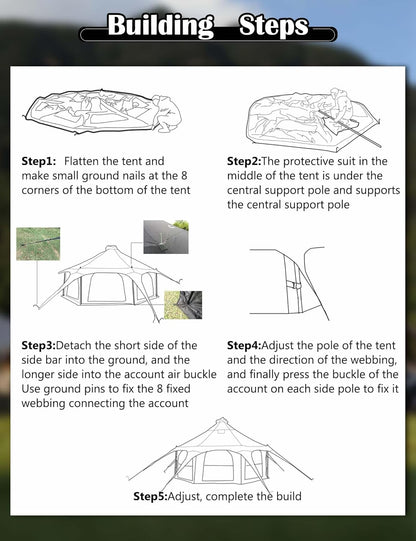 Building Steps

Step1: Flatten the tent and make small ground nails at the 8 corners of the bottom of the tent

Step2:The protective suit in the middle of the tent is under the central support pole and supports the central support pole

Step3:Detach the short side of the side bar into the ground, and the longer side into the account air buckle Use ground pins to fix the 8 fixed webbing connecting the account

Step4:Adjust the pole of the tent and the direction of the webbing, and finally press the buckle of the account on each side pole to fix it

Step5:Adjust, complete the build