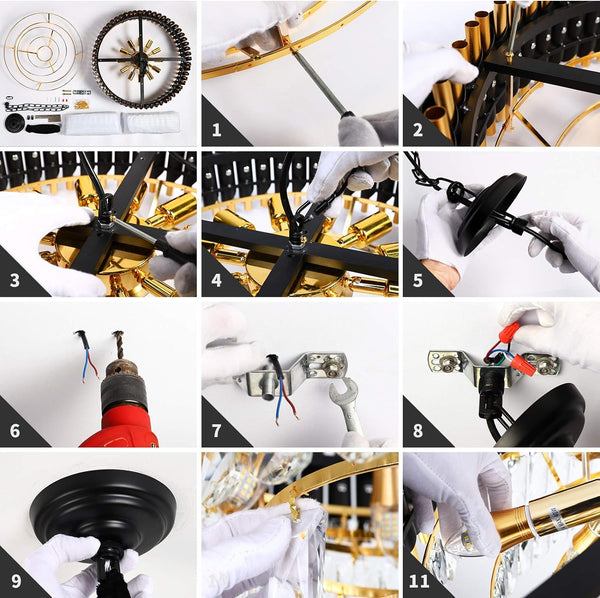 1

2

3

4

5

6

7

8

9

11