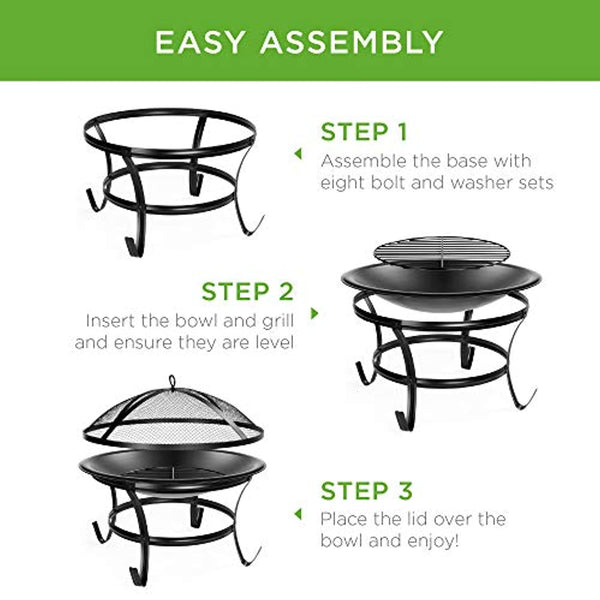 EASY ASSEMBLY

STEP 1
Assemble the base with eight bolt and washer sets

STEP 2
Insert the bowl and grill and ensure they are level

STEP 3
Place the lid over the bowl and enjoy!