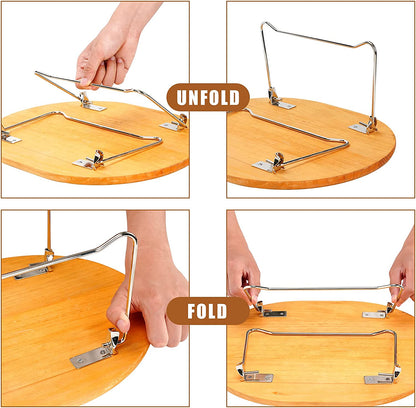 UNFOLD

FOLD