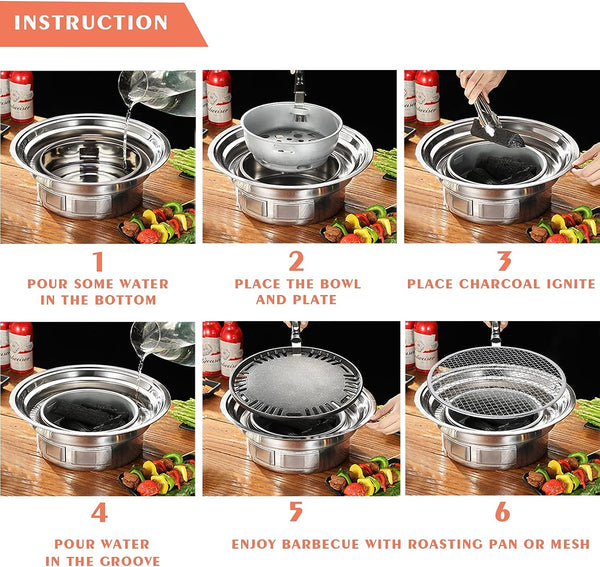 INSTRUCTION

1
POUR SOME WATER IN THE BOTTOM

2
PLACE THE BOWL AND PLATE

3
PLACE CHARCOAL IGNITE

4
POUR WATER IN THE GROOVE

5

6
ENJOY BARBECUE WITH ROASTING PAN OR MESH