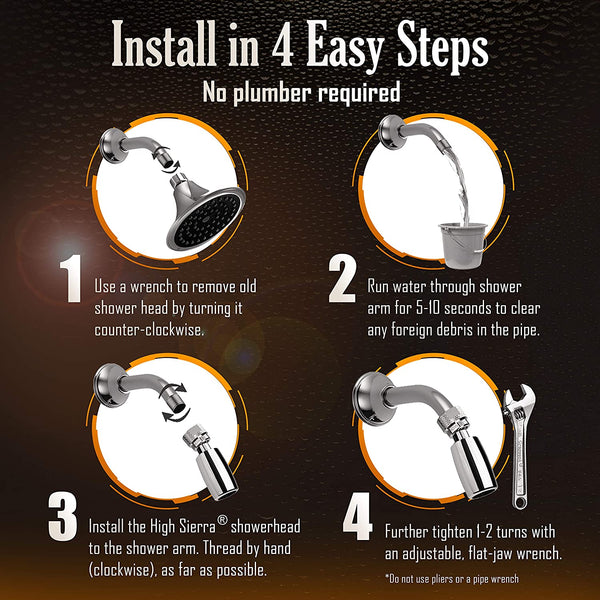 Install in 4 Easy Steps
No plumber required

1 Use a wrench to remove old shower head by turning it counter-clockwise.

2 Run water through shower arm for 5-10 seconds to clear any foreign debris in the pipe.

3 Install the High Sierra® showerhead to the shower arm. Thread by hand (clockwise), as far as possible.

4 Further tighten 1-2 turns with an adjustable, flat-jaw wrench.

*Do not use pliers or a pipe wrench